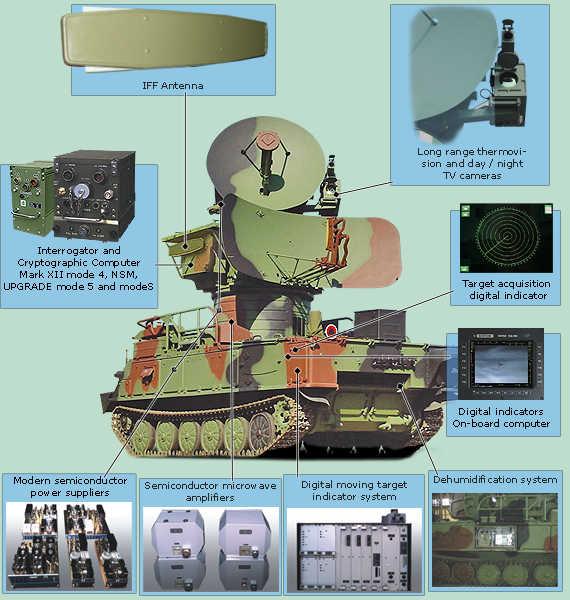 IFF Antenna

Long range thermovision and day / night TV cameras

Interrogator and Cryptographic Computer Mark XII mode 4, NSM, UPGRADE mode 5 and modeS

Target acquisition digital indicator

Digital indicators On-board computer

Modern semiconductor power suppliers

Semiconductor microwave amplifiers

Digital moving target indicator system

Dehumidification system