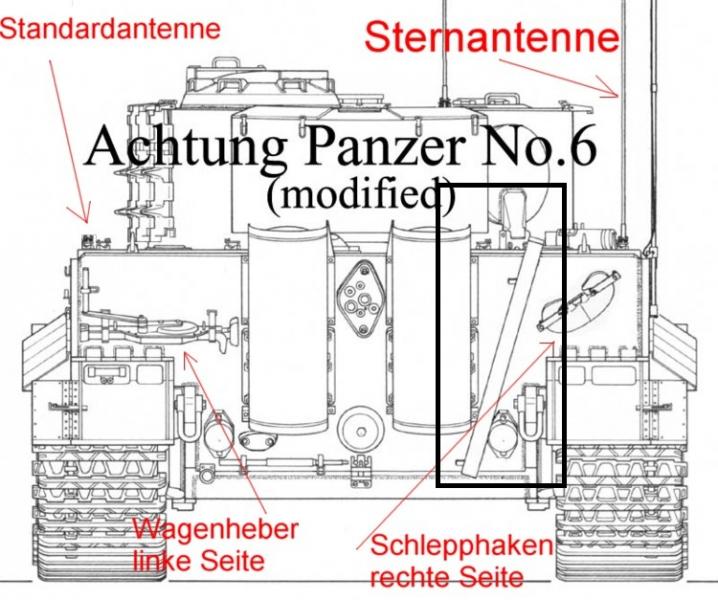 Standardantenne

Sternantenne

Achtung Panzer No.6
(modified)

Wagenheber
linke Seite

Schlepphaken
rechte Seite