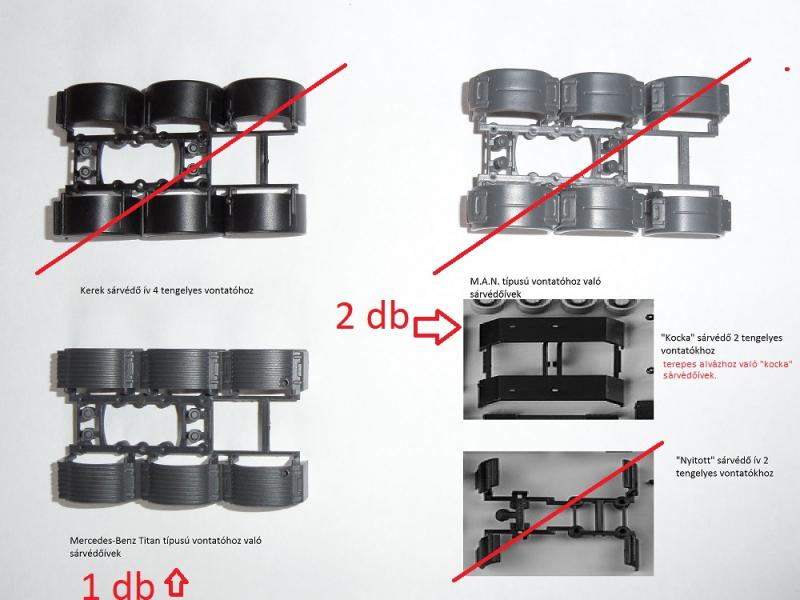 Kerek sárvédő ív 4 tengelyes vontatóhoz

M.A.N. típusú vontatóhoz való sárvédőívek

2 db

"Kocka" sárvédő 2 tengelyes vontatókhoz

terepes alvázhoz való "kocka" sárvédőívek.

"Nyitott" sárvédő ív 2 tengelyes vontatókhoz

Mercedes-Benz Titan típusú vontatóhoz való sárvédőívek

1 db