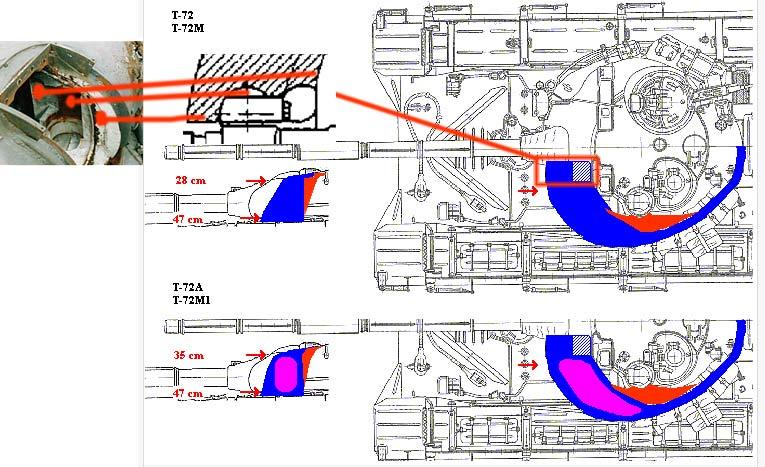 T-72
T-72M

28 cm

47 cm

T-72A
T-72M1

35 cm

47 cm