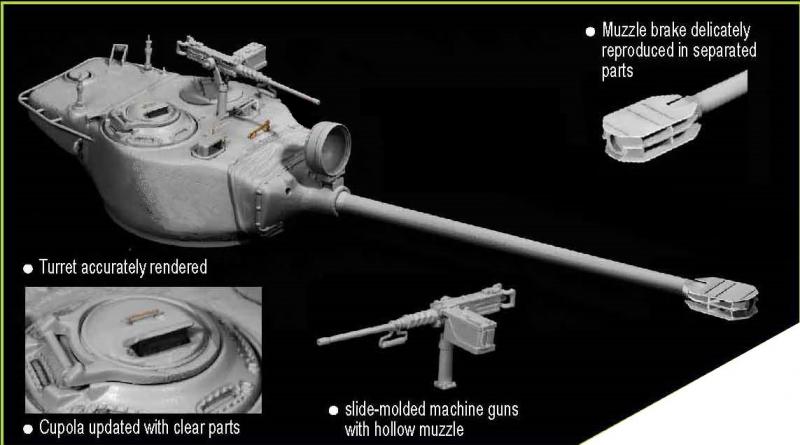 ● Muzzle brake delicately reproduced in separated parts

● Turret accurately rendered

● Cupola updated with clear parts

● slide-molded machine guns with hollow muzzle