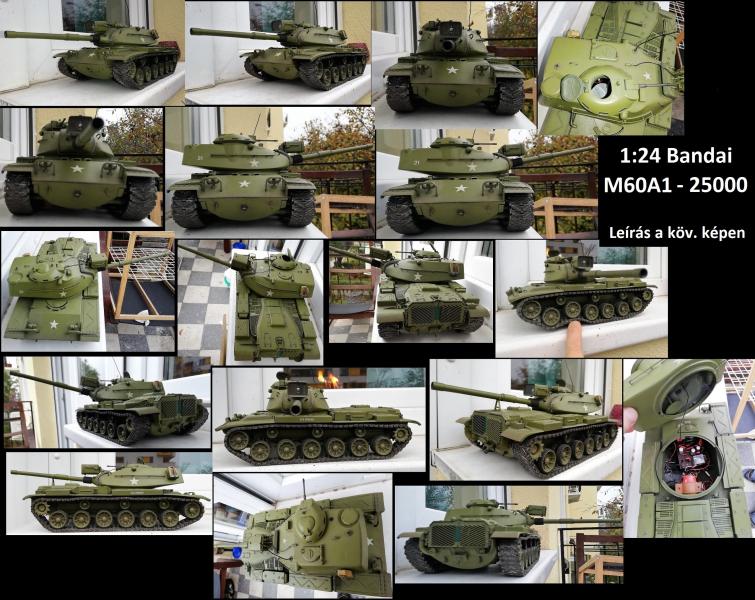 1:24 Bandai
M60A1 - 25000

Leírás a köv. képen