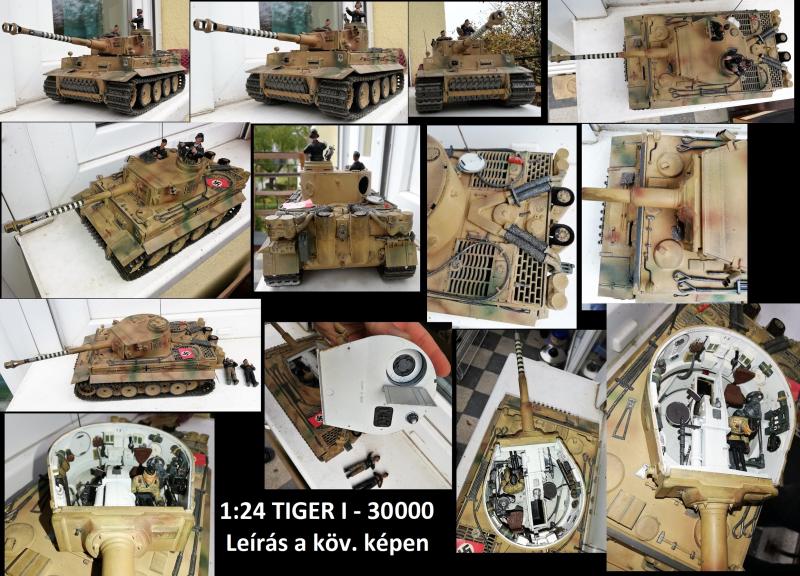 1:24 TIGER I - 30000
Leírás a köv. képen