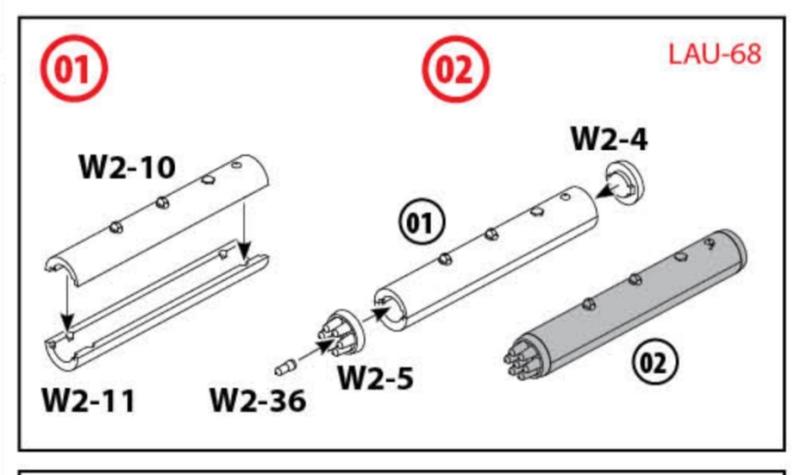 01

02

LAU-68

W2-10

W2-4

01

W2-11

W2-36

W2-5

02