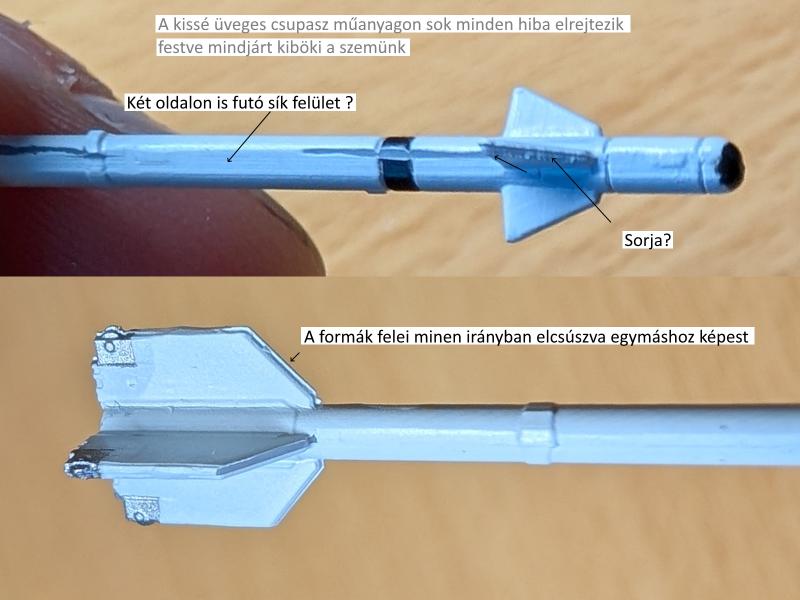 A kissé üveges csupasz műanyagon sok minden hiba elrejtezik
festve mindjárt kiböki a szemünk

Két oldalon is futó sík felület ?

Sorja?

A formák felei minen irányban elcsúszva egymáshoz képest