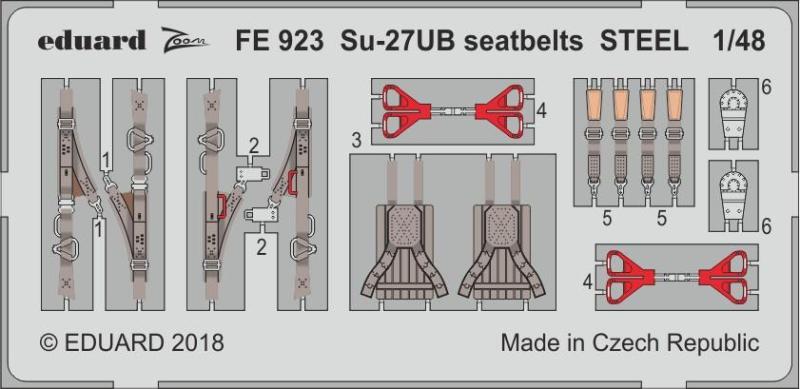 eduard Zoom FE 923 Su-27UB seatbelts STEEL 1/48

1
1
2
2
3
4
5
5
6
6
4

© EDUARD 2018

Made in Czech Republic