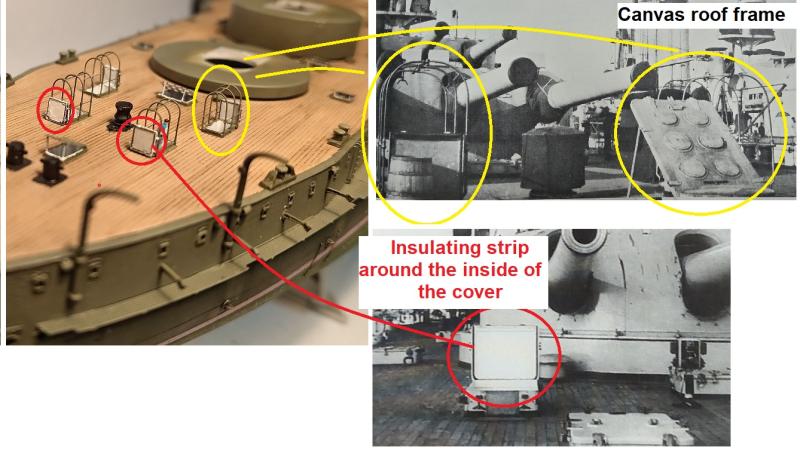 Canvas roof frame

Insulating strip around the inside of the cover